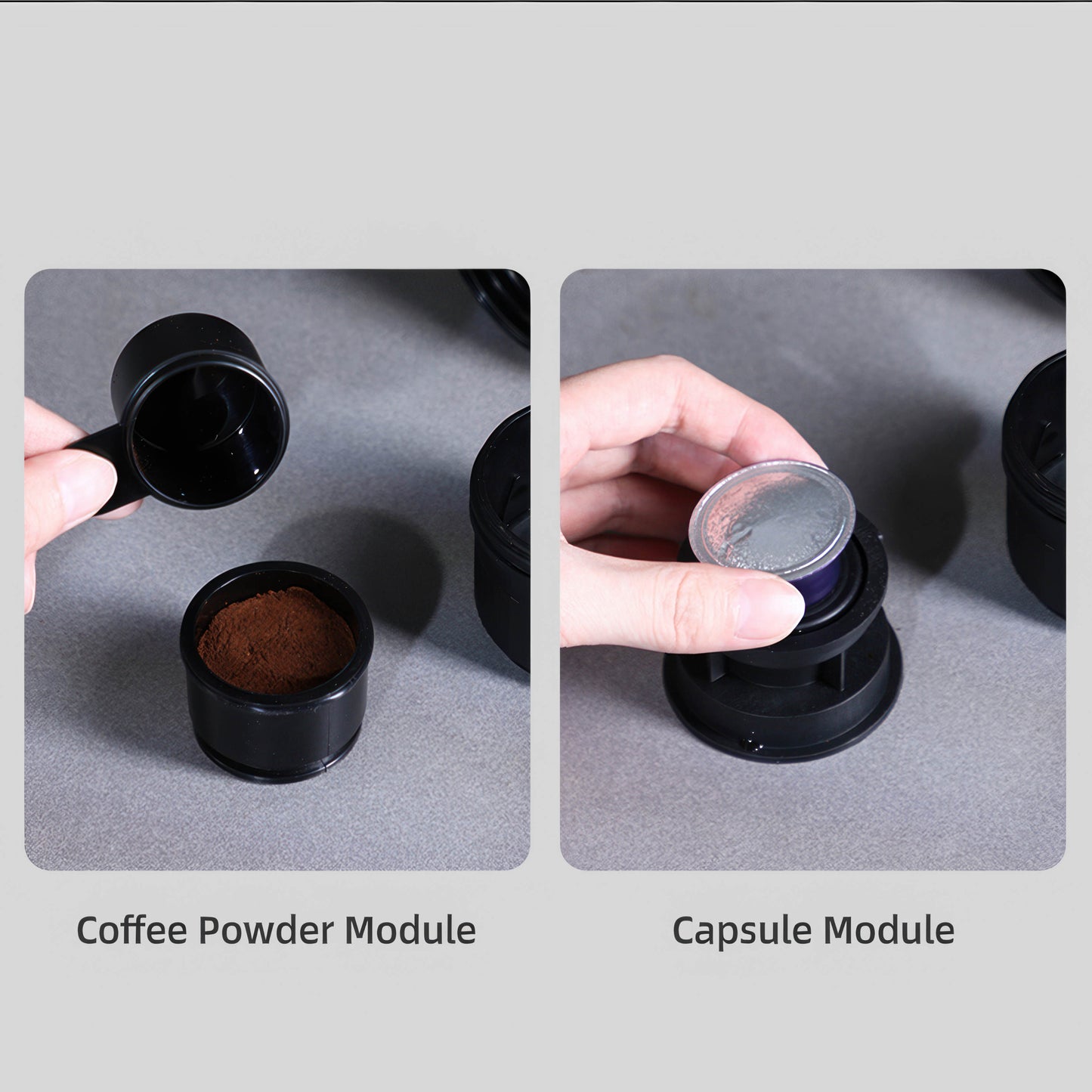 Coffee Powder Module

Capsule Module